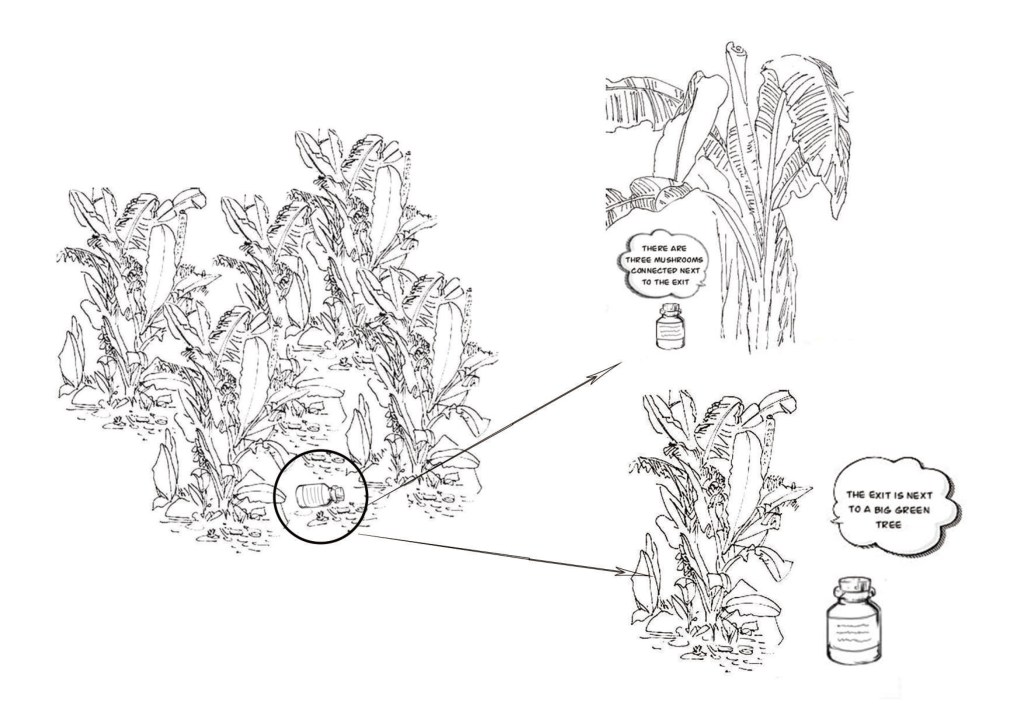 THERE ARE THREE MUSHROOMS CONNECTED NEXT TO THE EXIT

THE EXIT IS NEXT TO A BIG GREEN TREE